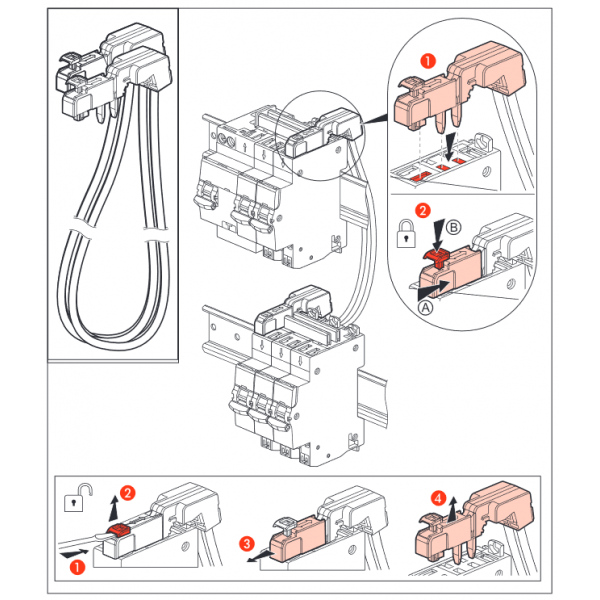 1

2

B

A

2

1

3

4