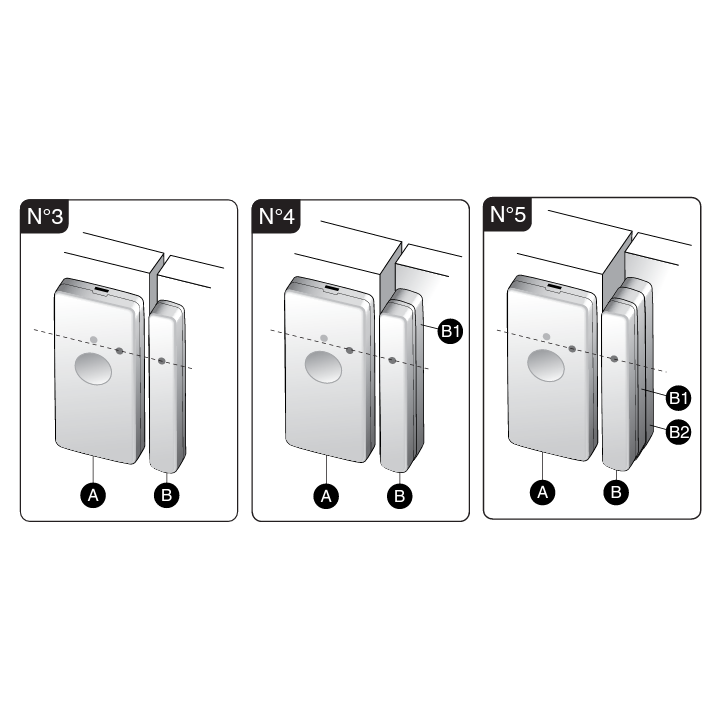 N°3

A B

N°4

B1

A B

N°5

B1

B2

A B