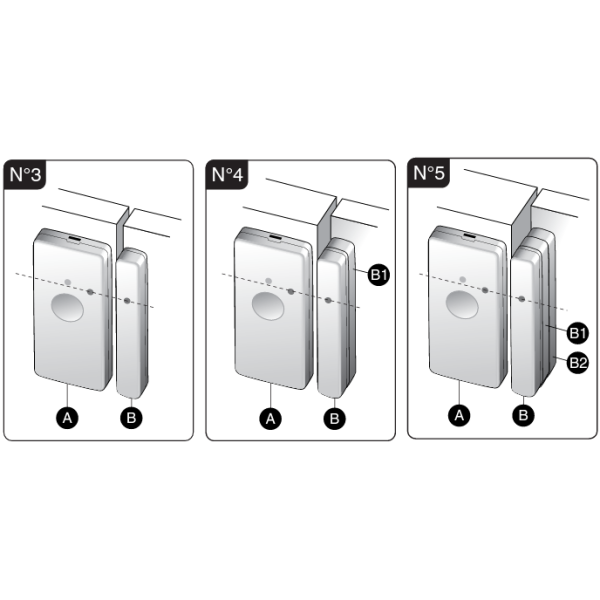 N°3

A

B

N°4

B1

A

B

N°5

B1

B2

A

B