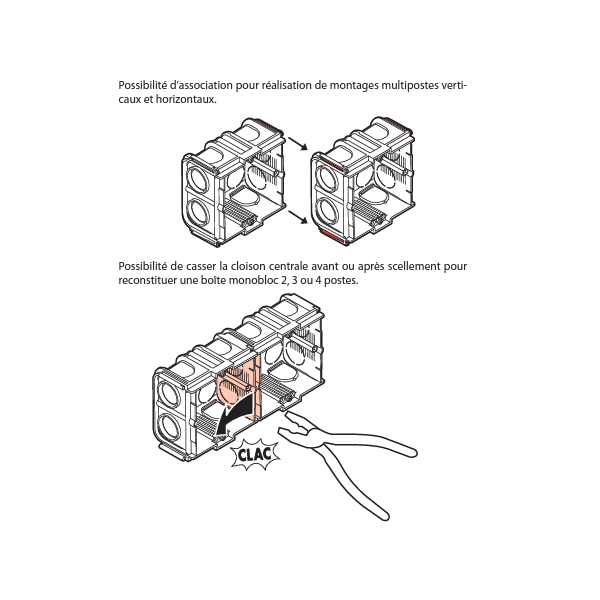 Possibilité d'association pour réalisation de montages multipostes verticaux et horizontaux.

Possibilité de casser la cloison centrale avant ou après scellement pour reconstituer une boîte monobloc 2, 3 ou 4 postes.

CLAC