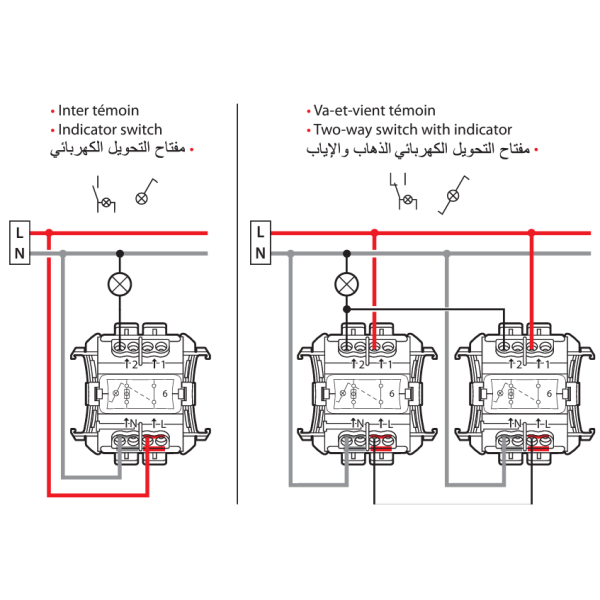 • Inter témoin
• Indicator switch
• مفتاح التحويل الكهربائي

L
N

2 1
6
N L

• Va-et-vient témoin
• Two-way switch with indicator
• مفتاح التحويل الكهربائي الذهاب والإياب

L
N

2 1
6
N L

2 1
6
N L