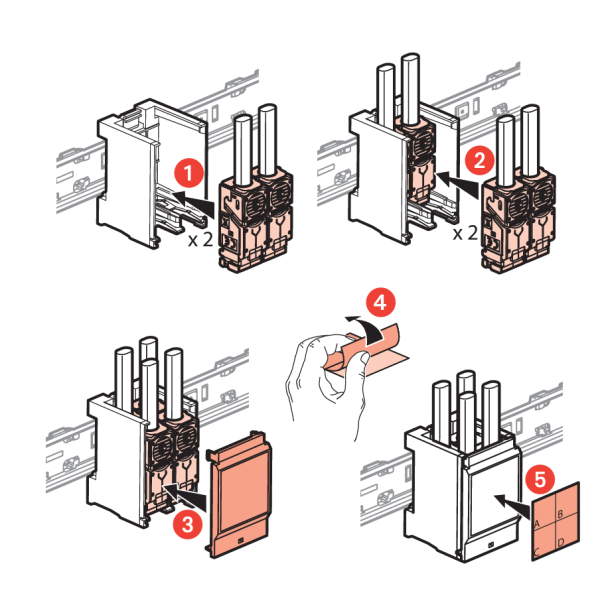 1
x 2
2
x 2
4
3
5
A B
C D