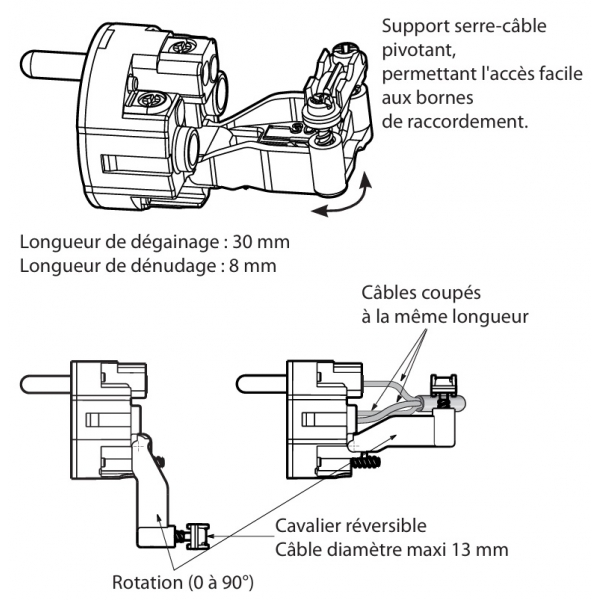 Support serre-câble pivotant, permettant l'accès facile aux bornes de raccordement.

Longueur de dégainage : 30 mm
Longueur de dénudage : 8 mm

Câbles coupés à la même longueur

Cavalier réversible
Câble diamètre maxi 13 mm

Rotation (0 à 90°)