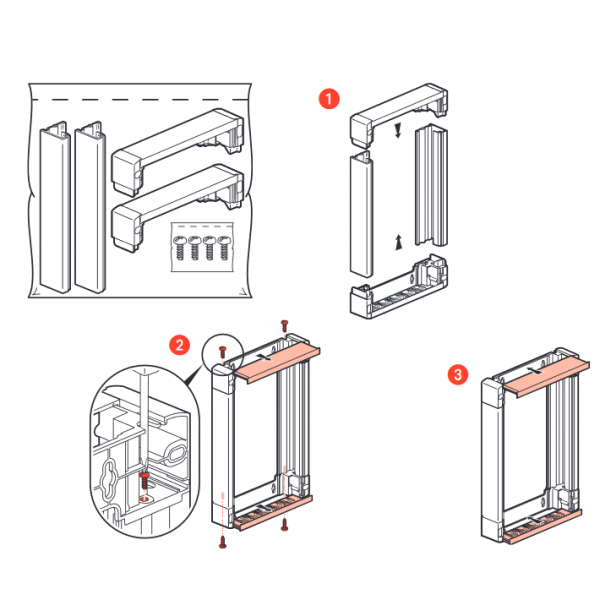 1

2

3