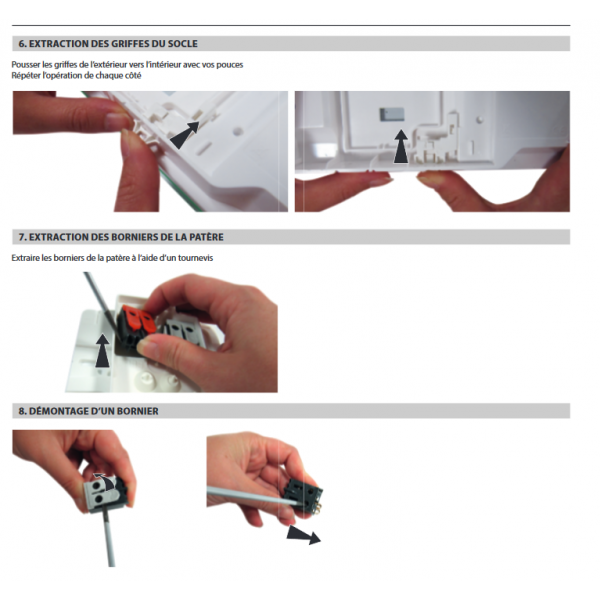 6. EXTRACTION DES GRIFFES DU SOCLE

Pousser les griffes de l'extérieur vers l'intérieur avec vos pouces
Répéter l'opération de chaque côté

7. EXTRACTION DES BORNIERS DE LA PATÈRE

Extraire les borniers de la patère à l'aide d'un tournevis

8. DÉMONTAGE D'UN BORNIER