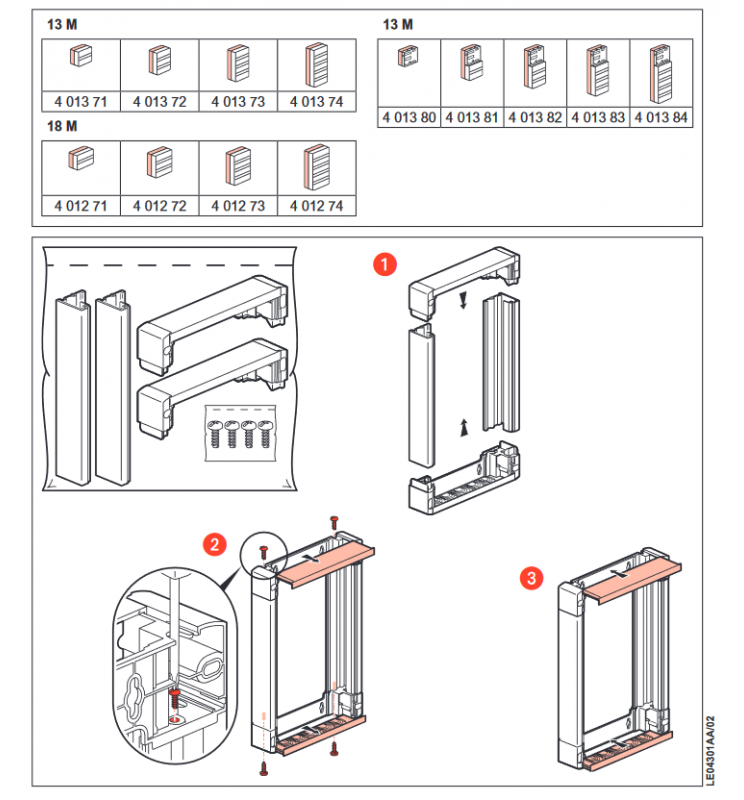 13 M

| | | | |
|---|---|---|---|
| 4 013 71 | 4 013 72 | 4 013 73 | 4 013 74 |

18 M

| | | | |
|---|---|---|---|
| 4 012 71 | 4 012 72 | 4 012 73 | 4 012 74 |

13 M

| | | | | |
|---|---|---|---|---|
| 4 013 80 | 4 013 81 | 4 013 82 | 4 013 83 | 4 013 84 |

1

2

3

LE04301AA/02