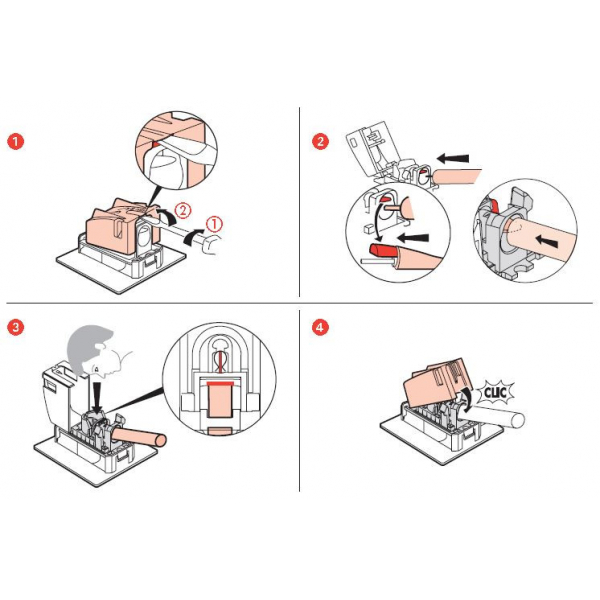 1
②
①
2
3
4
CLIC