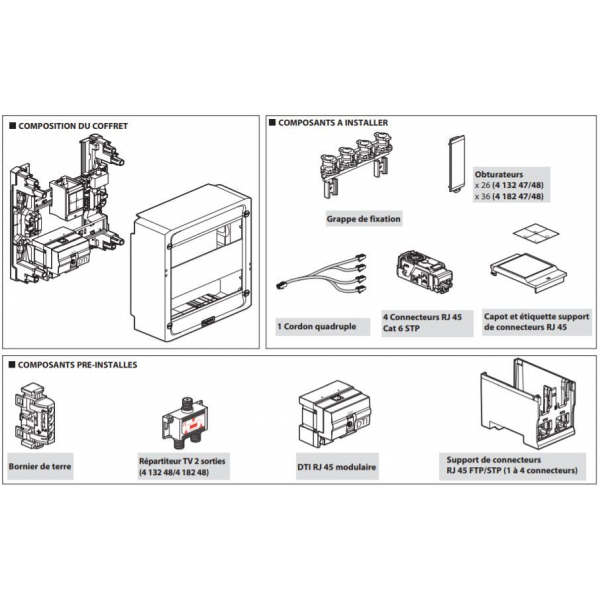 ■ COMPOSITION DU COFFRET

DTI

■ COMPOSANTS A INSTALLER

Grappe de fixation

Obturateurs
x 26 (4 132 47/48)
x 36 (4 182 47/48)

1 Cordon quadruple

4 Connecteurs RJ 45
Cat 6 STP

Capot et étiquette support de connecteurs RJ 45

■ COMPOSANTS PRE-INSTALLES

Bornier de terre

Répartiteur TV 2 sorties
(4 132 48/4 182 48)

DTI

DTI RJ 45 modulaire

Support de connecteurs
RJ 45 FTP/STP (1 à 4 connecteurs)